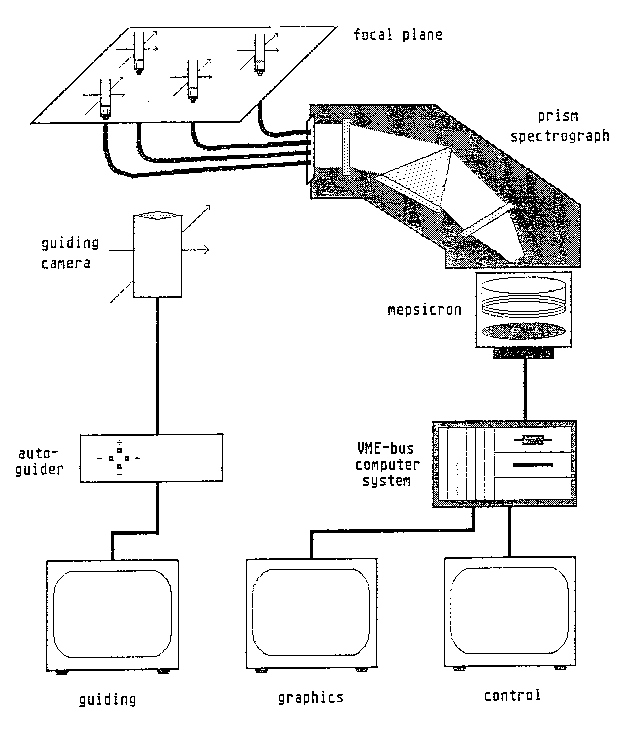 focal plane

prism spectrograph

guiding camera

mepsicron

auto-guider

VME-bus computer system

guiding

graphics

control